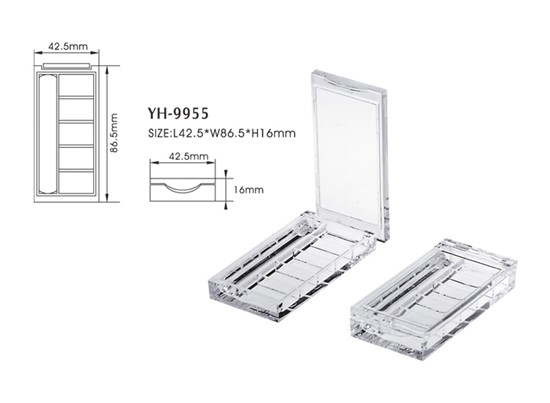 42.5mm

86.5mm

YH-9955

SIZE:L42.5*W86.5*H16mm

42.5mm

16mm